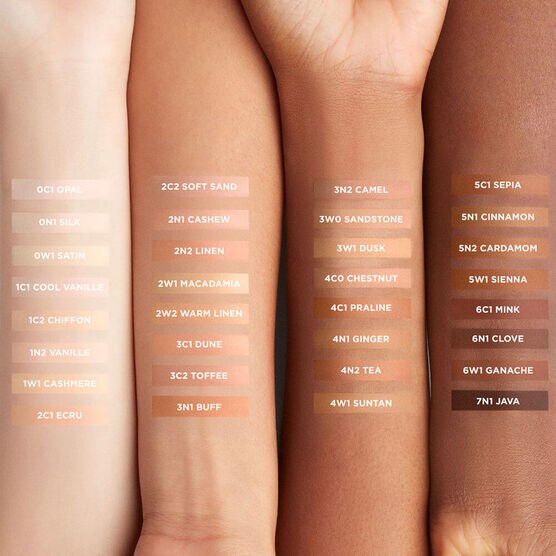 0C1 OPAL
0N1 SILK
0W1 SATIN
1C1 COOL VANILLE
1C2 CHIFFON
1N2 VANILLE
1W1 CASHMERE
2C1 ECRU

2C2 SOFT SAND
2N1 CASHEW
2N2 LINEN
2W1 MACADAMIA
2W2 WARM LINEN
3C1 DUNE
3C2 TOFFEE
3N1 BUFF

3N2 CAMEL
3W0 SANDSTONE
3W1 DUSK
4C0 CHESTNUT
4C1 PRALINE
4N1 GINGER
4N2 TEA
4W1 SUNTAN

5C1 SEPIA
5N1 CINNAMON
5N2 CARDAMOM
5W1 SIENNA
6C1 MINK
6N1 CLOVE
6W1 GANACHE
7N1 JAVA